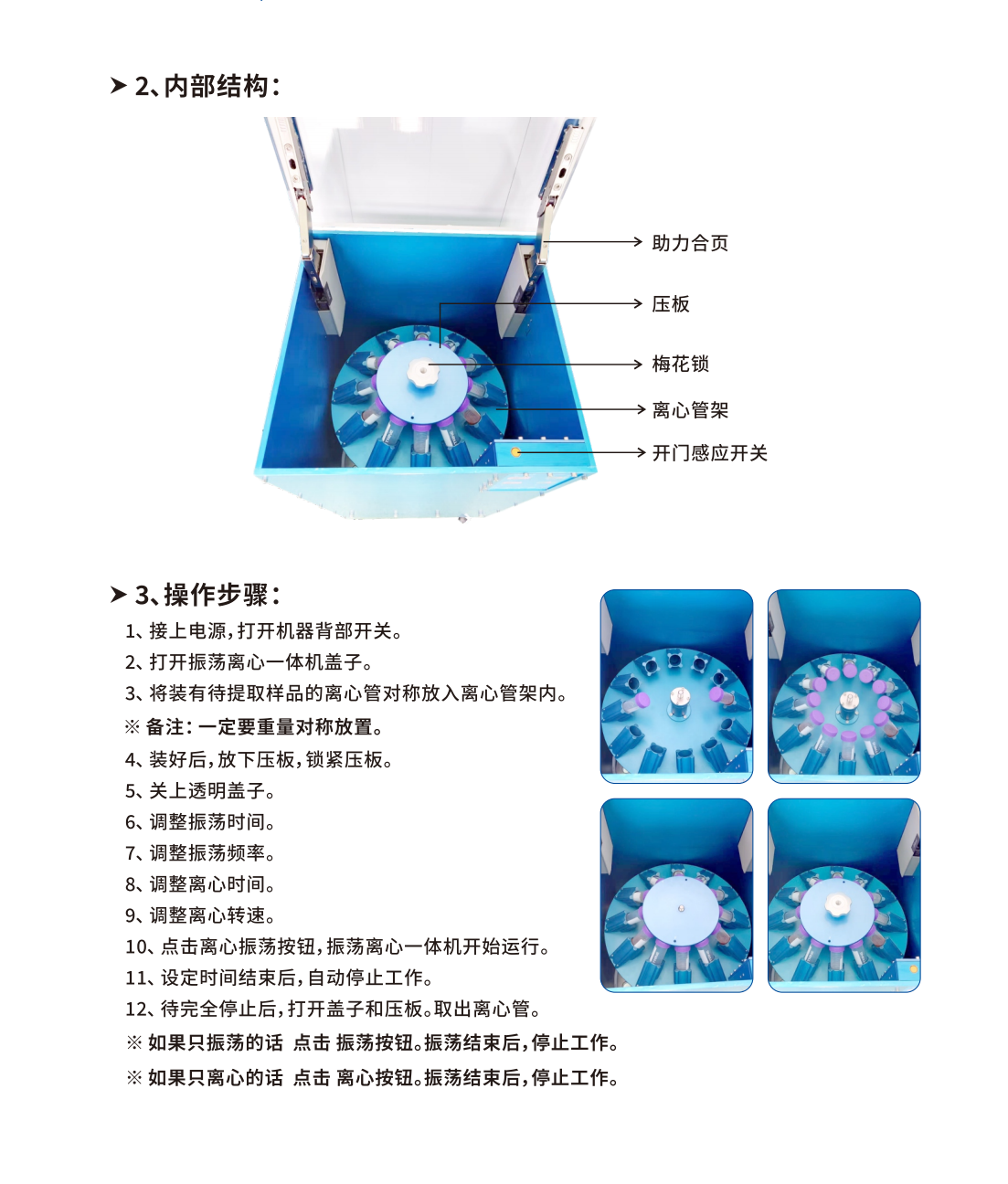 ➤ 2、内部结构：

助力合页

压板

梅花锁

离心管架

开门感应开关

➤ 3、操作步骤：

1、接上电源，打开机器背部开关。

2、打开振荡离心一体机盖子。

3、将装有待提取样品的离心管对称放入离心管架内。

※ 备注：一定要重量对称放置。

4、装好后，放下压板，锁紧压板。

5、关上透明盖子。

6、调整振荡时间。

7、调整振荡频率。

8、调整离心时间。

9、调整离心转速。

10、点击离心振荡按钮，振荡离心一体机开始运行。

11、设定时间结束后，自动停止工作。

12、待完全停止后，打开盖子和压板。取出离心管。

※ 如果只振荡的话 点击 振荡按钮。振荡结束后，停止工作。

※ 如果只离心的话 点击 离心按钮。振荡结束后，停止工作。